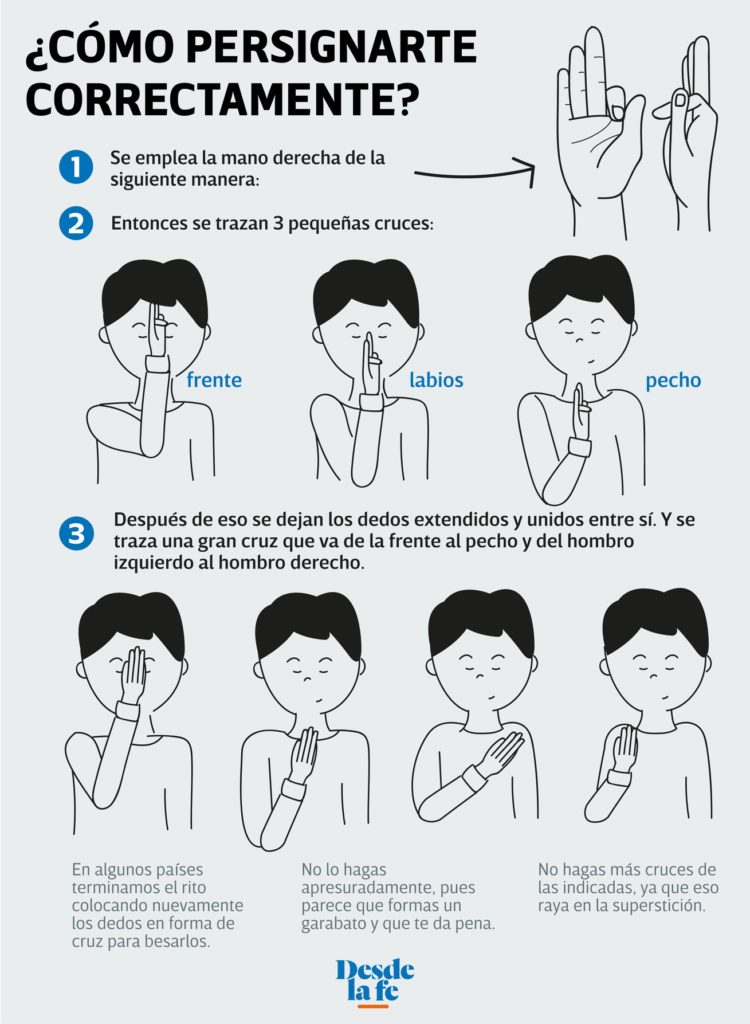 ¿CÓMO PERSIGNARTE CORRECTAMENTE?

1 Se emplea la mano derecha de la siguiente manera:

2 Entonces se trazan 3 pequeñas cruces:

frente

labios

pecho

3 Después de eso se dejan los dedos extendidos y unidos entre sí. Y se traza una gran cruz que va de la frente al pecho y del hombro izquierdo al hombro derecho.

En algunos países terminamos el rito colocando nuevamente los dedos en forma de cruz para besarlos.

No lo hagas apresuradamente, pues parece que formas un garabato y que te da pena.

No hagas más cruces de las indicadas, ya que eso raya en la superstición.

Desde la fe